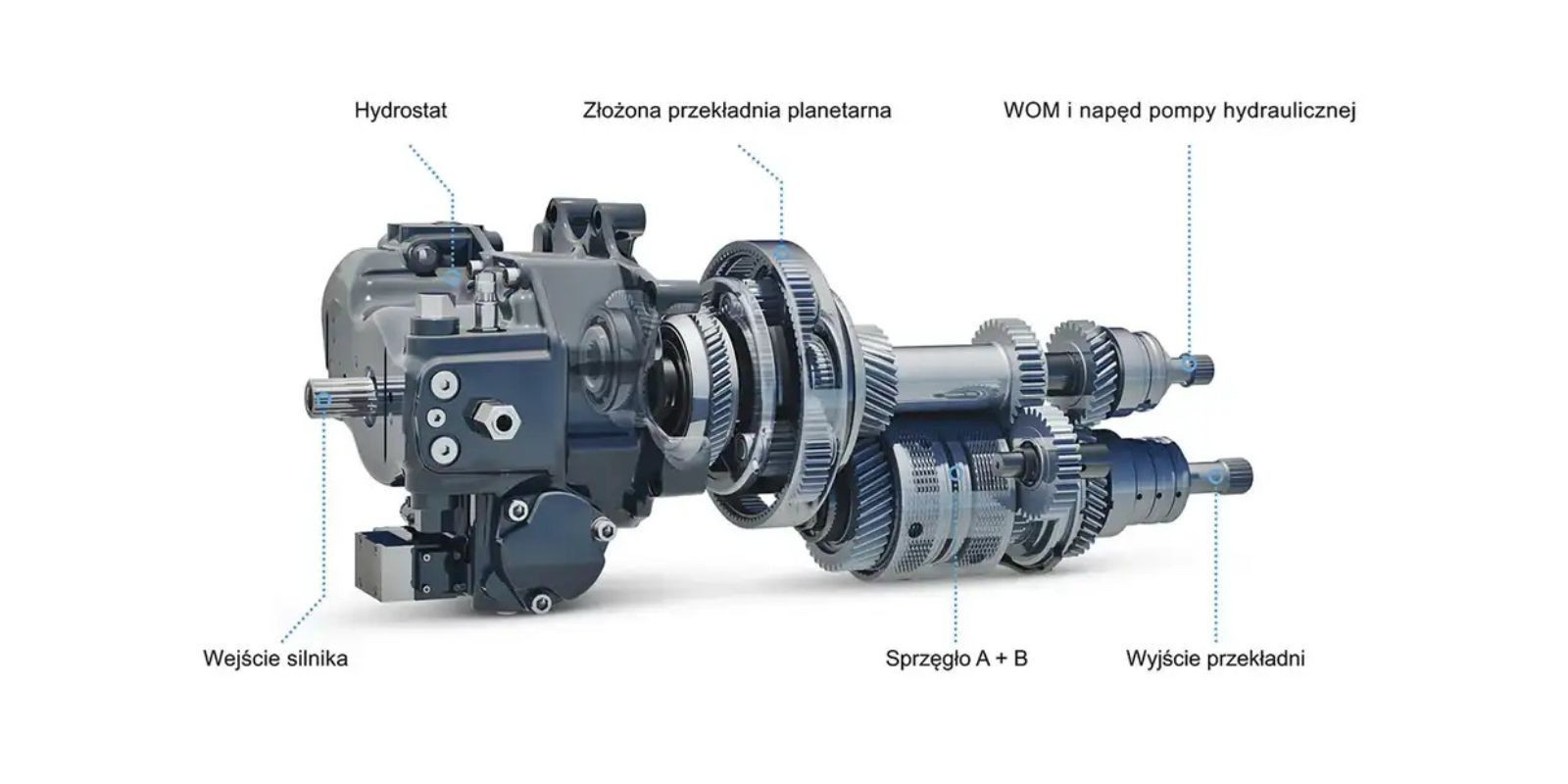 Hydrostat

Złożona przekładnia planetarna

WOM i napęd pompy hydraulicznej

Wejście silnika

Sprzęgło A + B

Wyjście przekładni